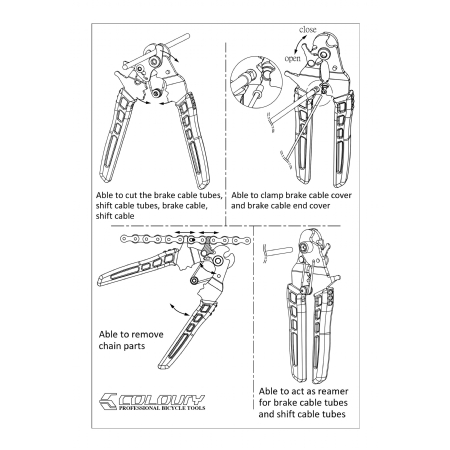 Able to cut the brake cable tubes, shift cable tubes, brake cable, shift cable

close
open

Able to clamp brake cable cover and brake cable end cover

Able to remove chain parts

COLOURY
PROFESSIONAL BICYCLE TOOLS

Able to act as reamer for brake cable tubes and shift cable tubes